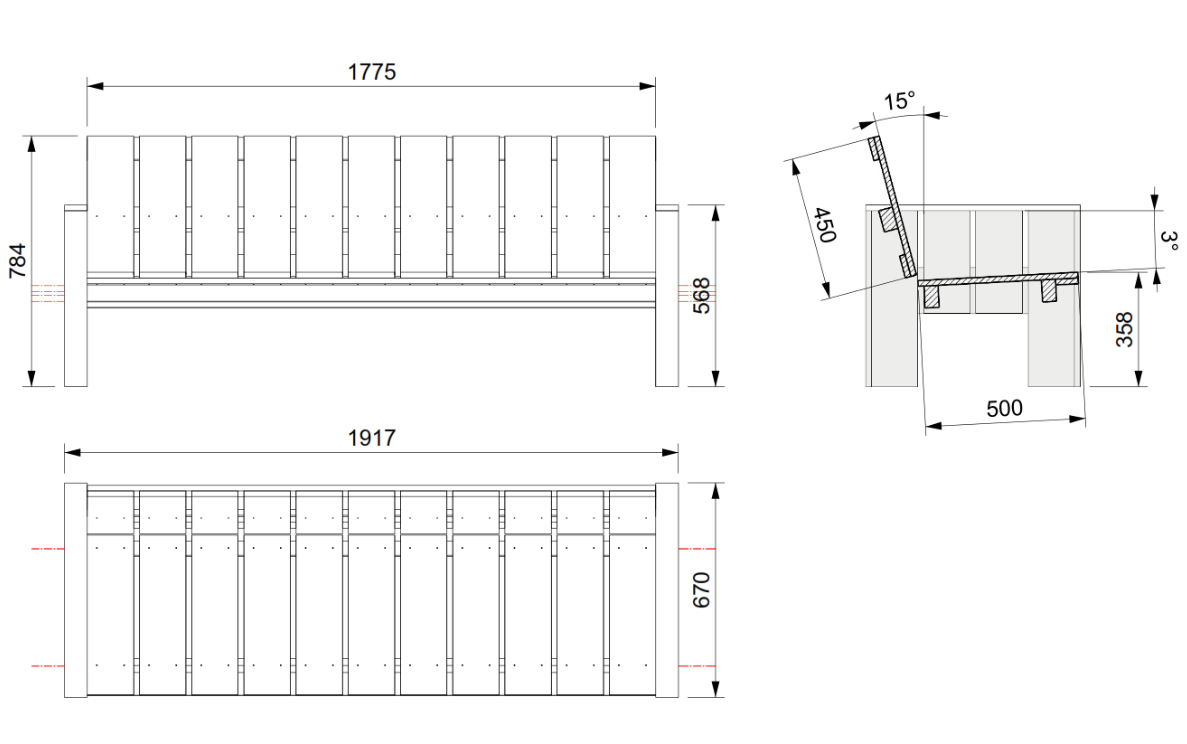 1775

784

568

15°

450

3°

358

500

1917

670